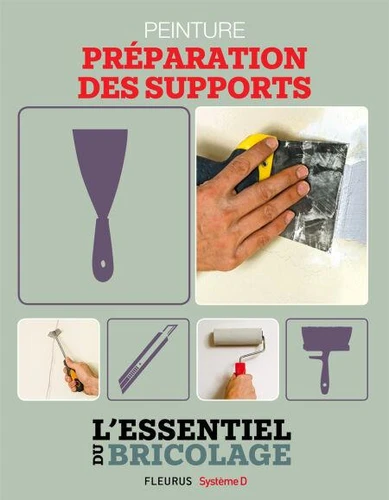 PEINTURE
PRÉPARATION DES SUPPORTS

L'ESSENTIEL DU BRICOLAGE

FLEURUS Système D