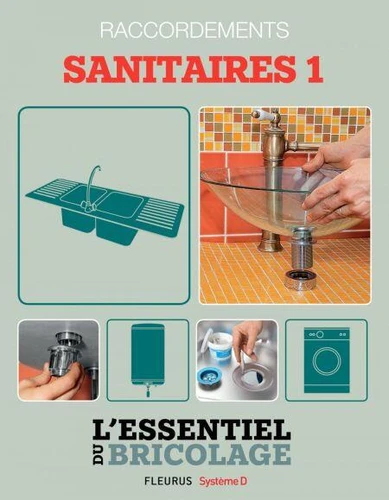 RACCORDEMENTS
SANITAIRES 1

L'ESSENTIEL
DU BRICOLAGE

FLEURUS Système D