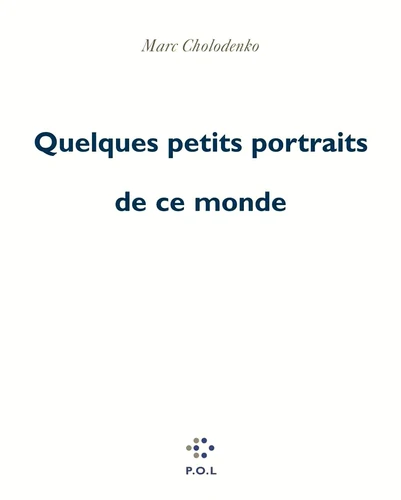 Marc Cholodenko

Quelques petits portraits de ce monde

P.O.L