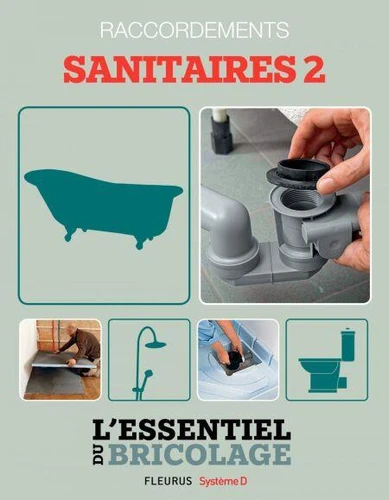 RACCORDEMENTS
SANITAIRES 2

L'ESSENTIEL
DU BRICOLAGE

FLEURUS Système D